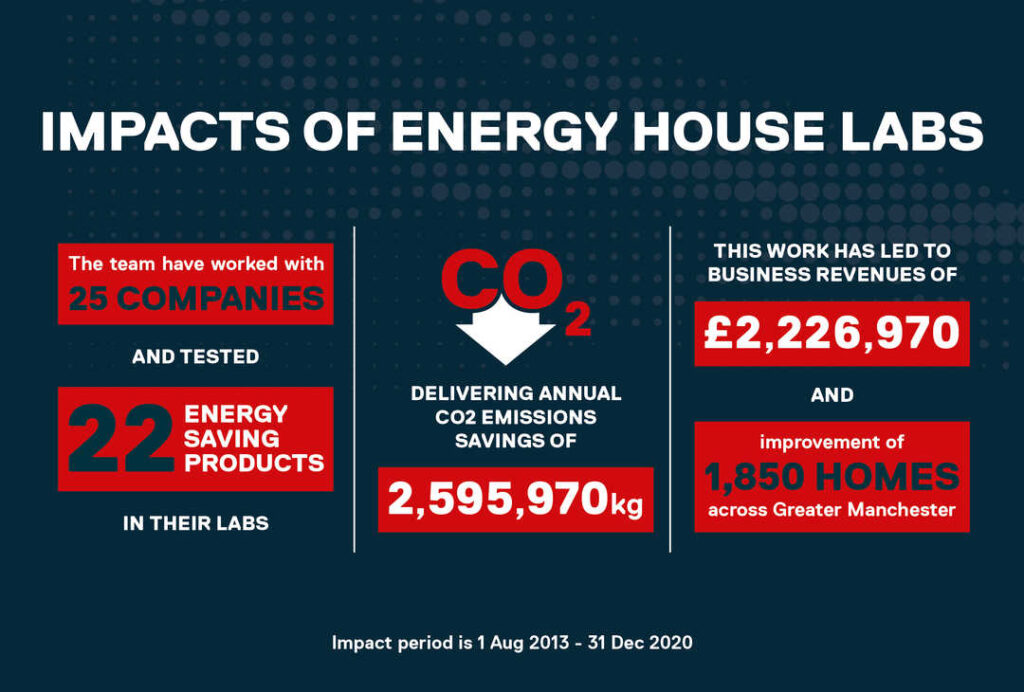 IMPACTS OF ENERGY HOUSE LABS

The team have worked with
25 COMPANIES

AND TESTED

22 ENERGY SAVING PRODUCTS

IN THEIR LABS

$CO_2$

DELIVERING ANNUAL CO2 EMISSIONS SAVINGS OF

2,595,970kg

THIS WORK HAS LED TO BUSINESS REVENUES OF

£2,226,970

AND

improvement of
1,850 HOMES
across Greater Manchester

Impact period is 1 Aug 2013 - 31 Dec 2020